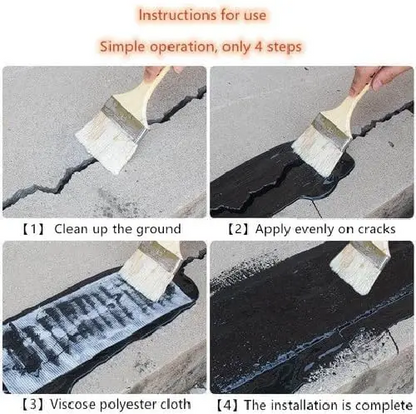 Instructions for use

Simple operation, only 4 steps

【1】 Clean up the ground

【2】 Apply evenly on cracks

【3】 Viscose polyester cloth

【4】 The installation is complete